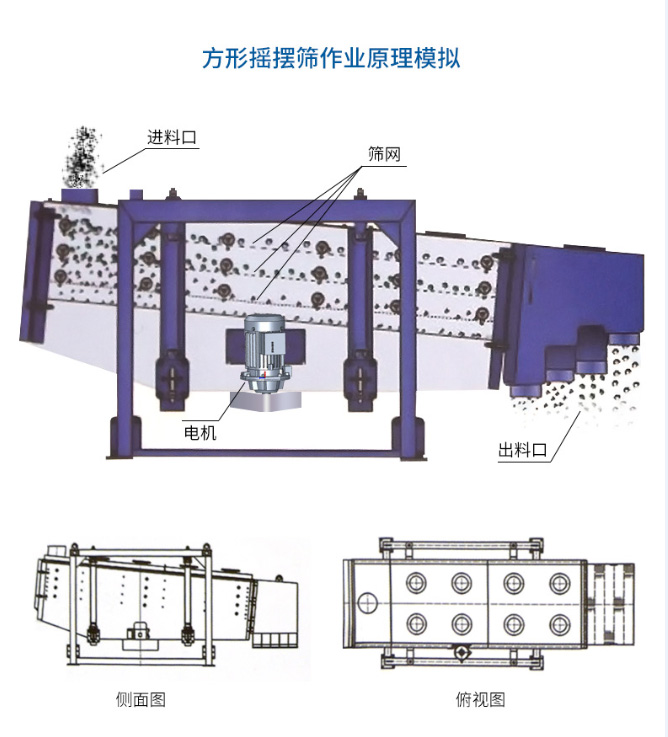 方形摇摆筛作业原理模拟

进料口

筛网

电机

出料口

侧面图

俯视图